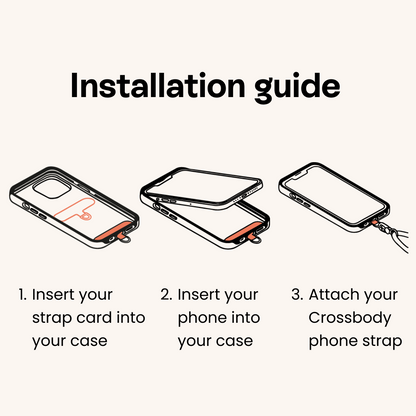 Installation guide

1. Insert your strap card into your case

2. Insert your phone into your case

3. Attach your Crossbody phone strap