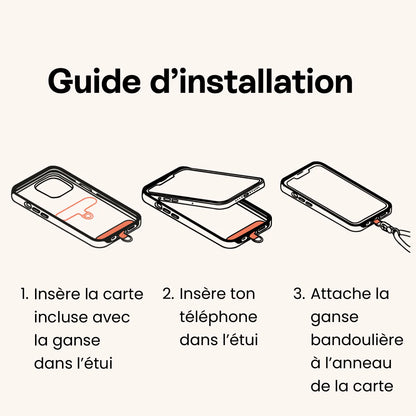 Guide d’installation

1. Insère la carte incluse avec la ganse dans l’étui

2. Insère ton téléphone dans l’étui

3. Attache la ganse bandoulière à l’anneau de la carte